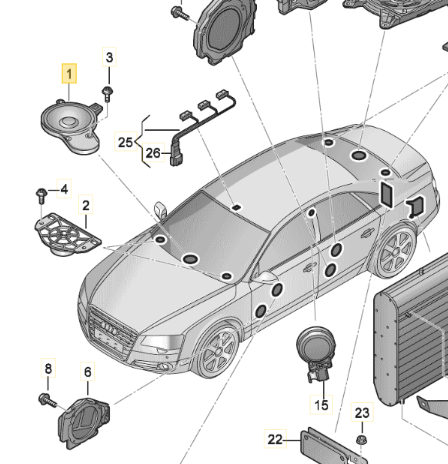 1
3
25
26
4
2
8
6
15
23
22