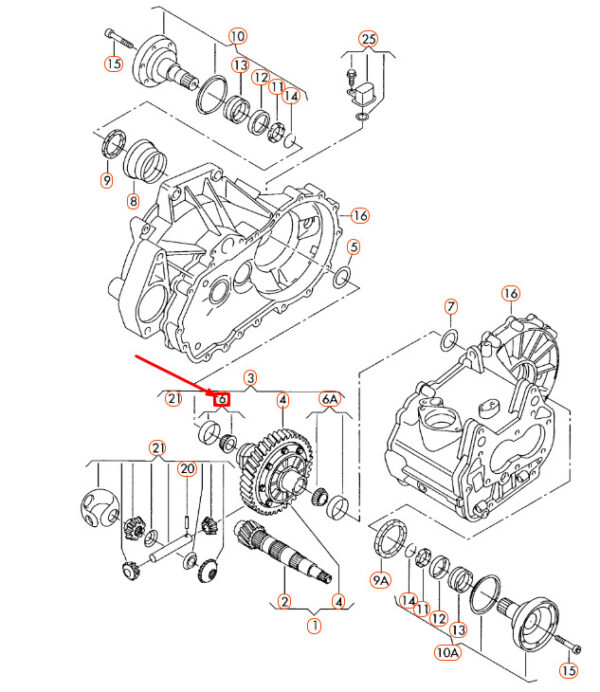 15
10
13
12
11
14
25
9
8
16
5
7
16
3
21
6
4
6A
21
20
2
4
1
9A
14
11
12
13
10A
15