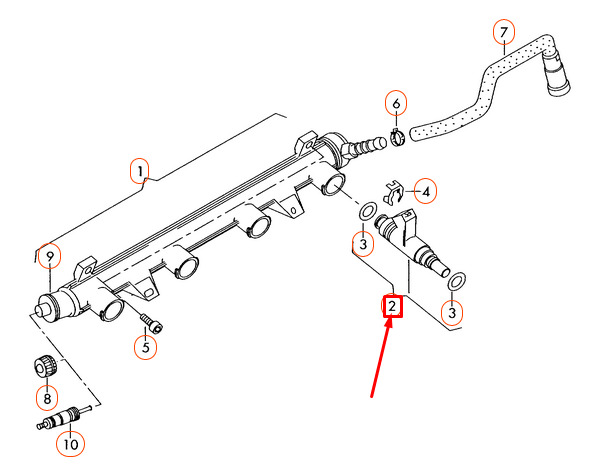 7
6
1
4
3
9
2
3
5
8
10