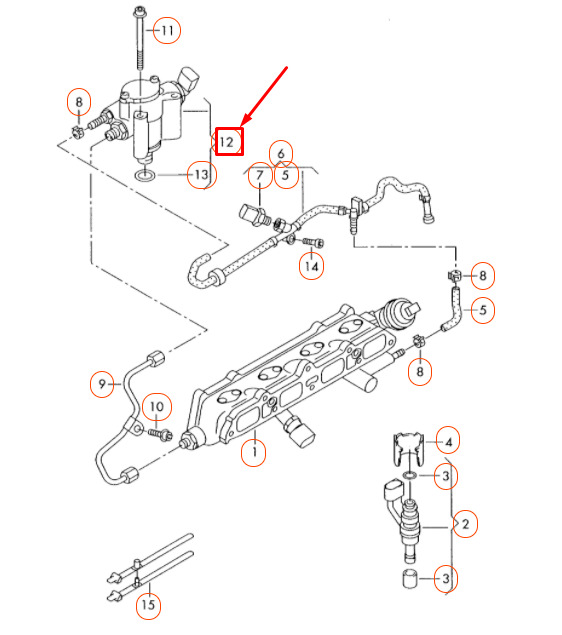 11
8
12
13
6
7
5
14
8
5
8
9
10
1
4
3
2
3
15