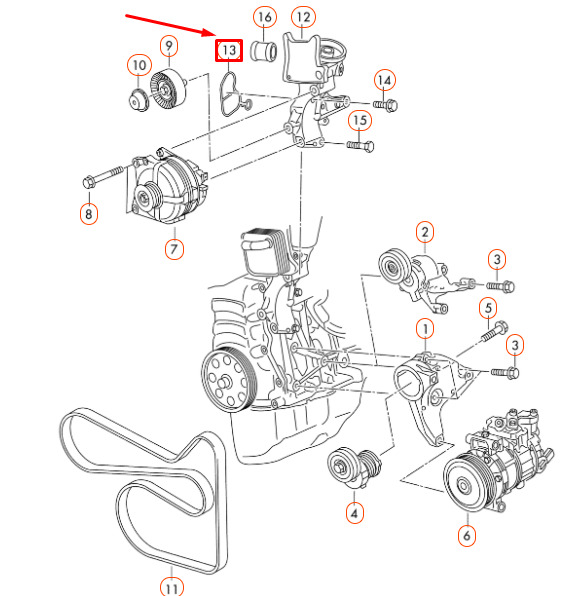 16
12
13
9
10
14
15
8
7
2
3
5
1
3
4
6
11