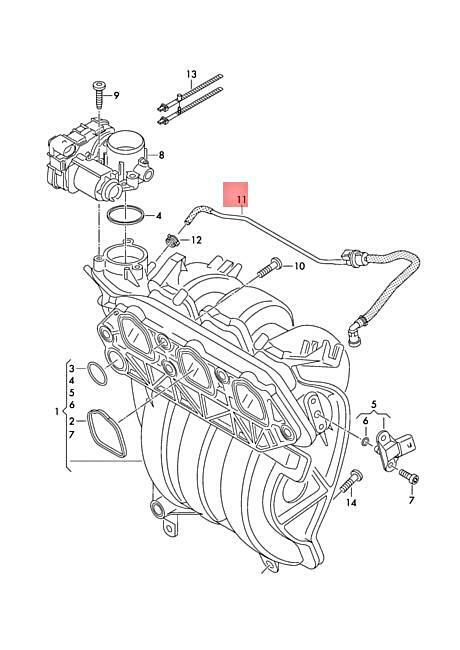 13
9
8
11
4
12
10
3
4
5
6
1
2
7
5
6
7
14