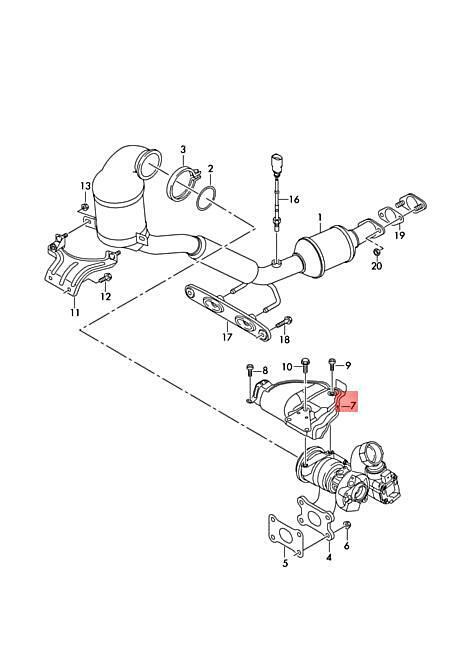 3
2
13
16
1
19
20
12
11
17
18
8
10
9
7
6
5
4