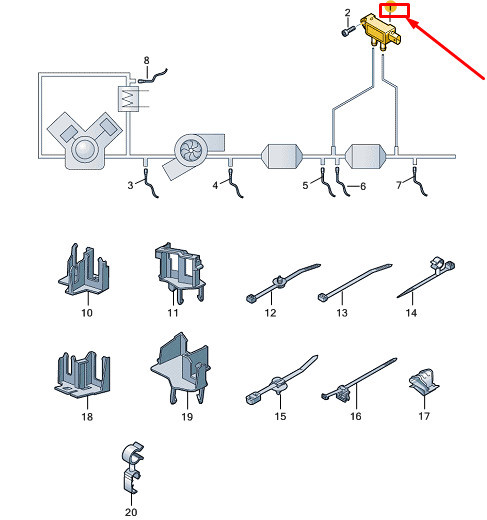 2
1
8
3
4
5
6
7
10
11
12
13
14
18
19
15
16
17
20