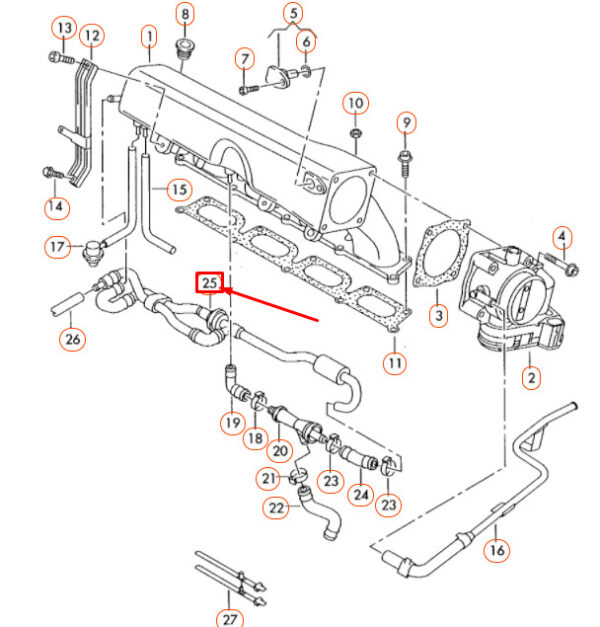 13
12
1
8
5
6
7
10
9
14
15
17
4
25
3
26
11
2
19
18
20
21
23
24
23
22
16
27