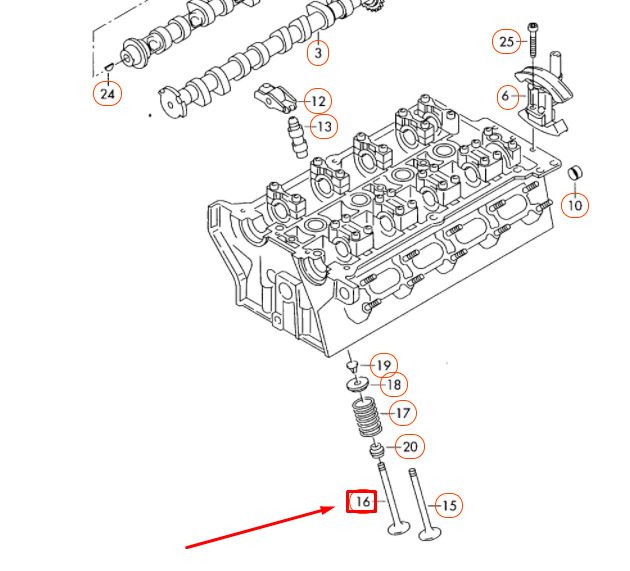 3
25
24
12
6
13
10
19
18
17
20
16
15