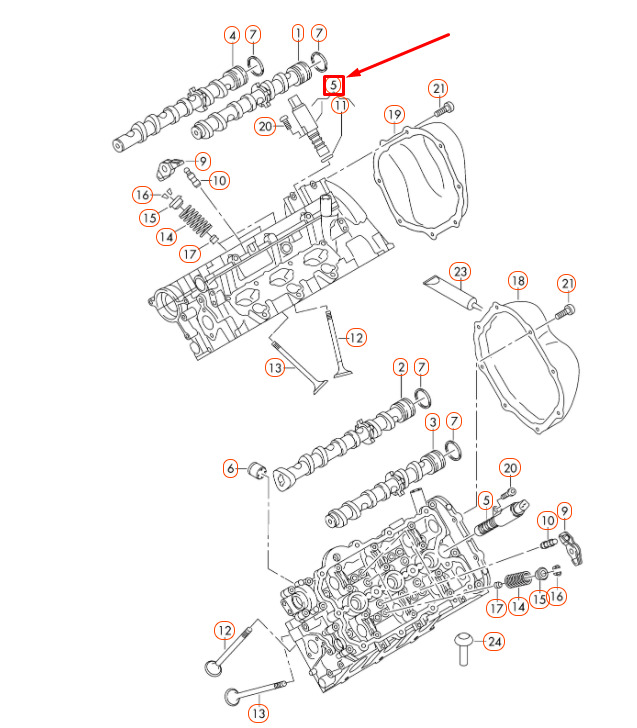 4
7
1
7
5
11
20
21
19
9
10
16
15
14
17
23
18
21
12
13
2
7
3
7
6
20
5
10
9
17
14
15
16
12
24
13