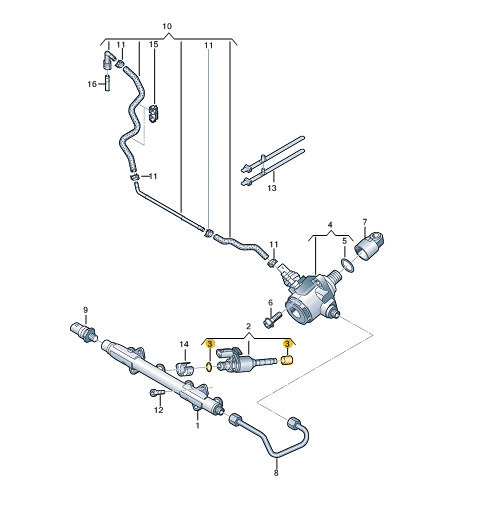 10
11
15
11
16
11
13
4
7
11
5
6
9
2
14
3
3
12
1
8