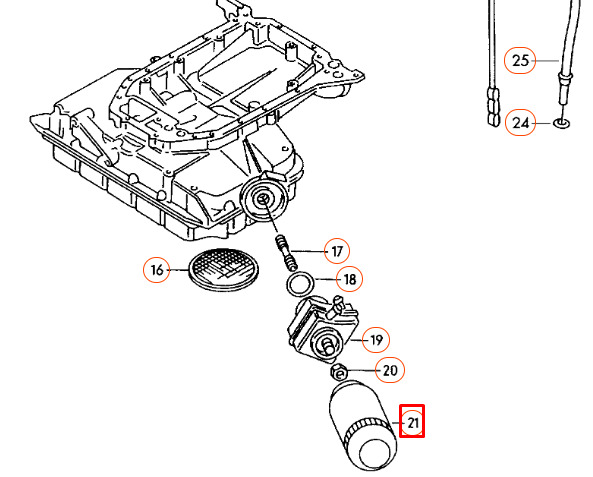 25
24
17
16
18
19
20
21