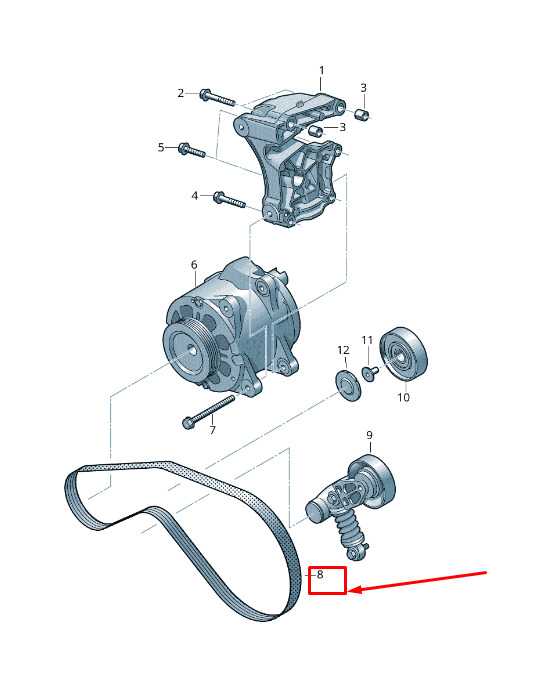 1
2
3
3
5
4
6
12
11
10
7
9
8