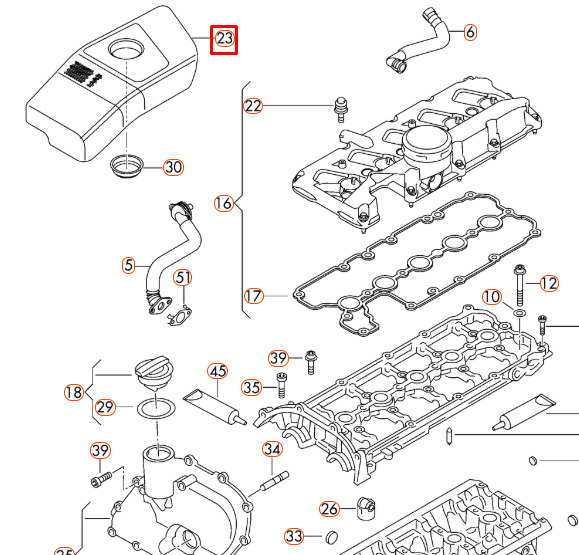 23
6
22
30
16
5
51
17
12
10
39
45
35
18
29
39
34
26
33
25