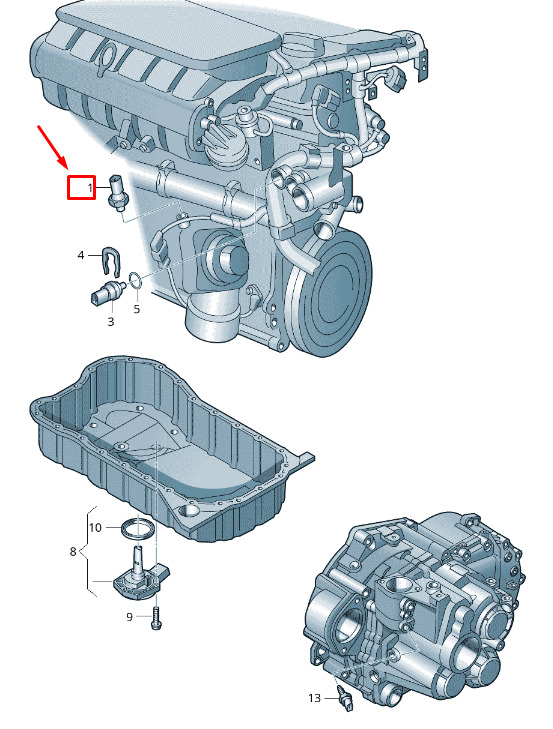 1
4
3
5
10
8
9
13