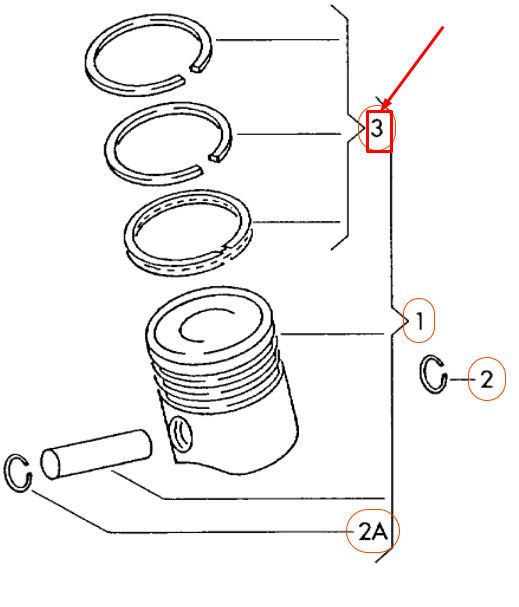 3

1

2

2A