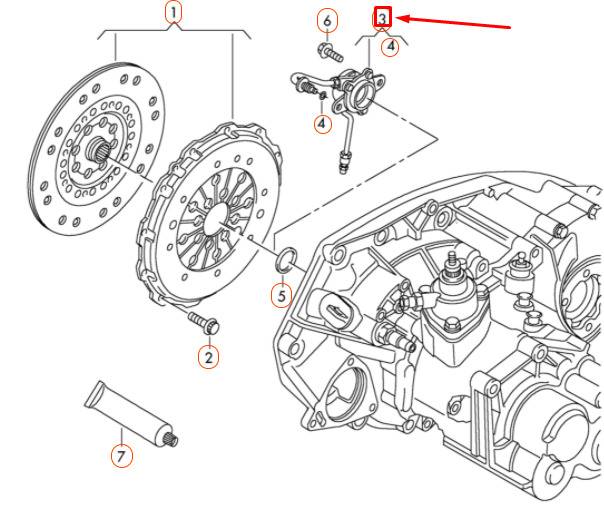 1
6
3
4
4
5
2
7