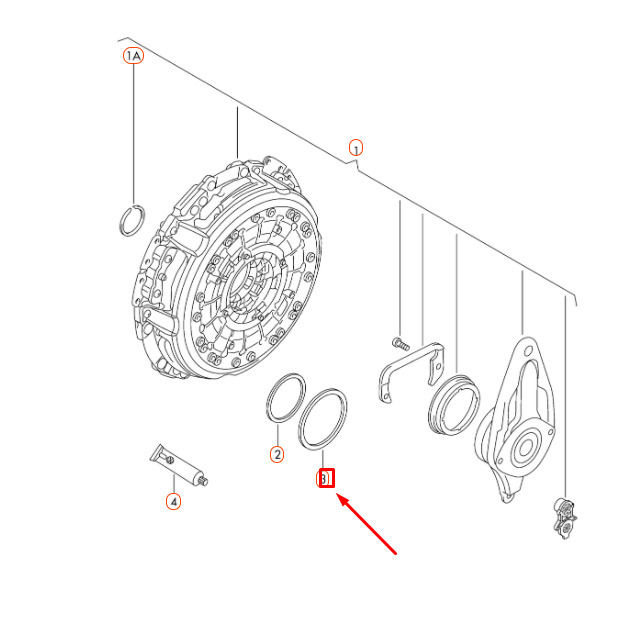 1A

1

2

3

4