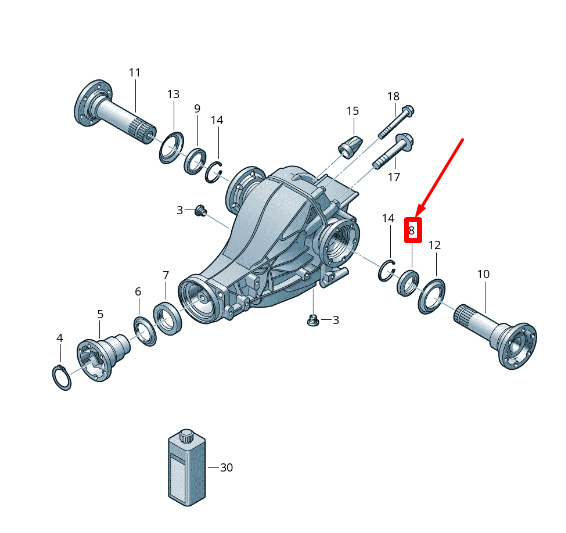 11
13
9
14
15
18
17
3
14
8
12
10
7
6
5
4
3
30