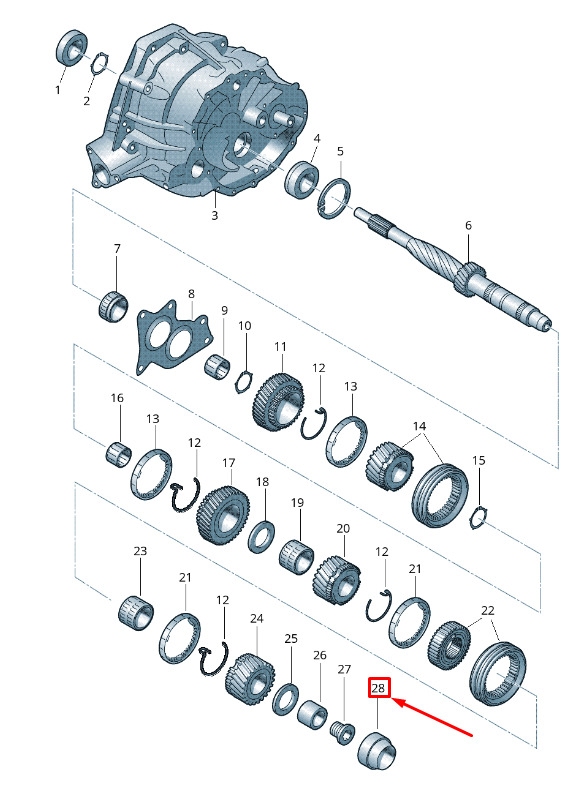 1
2
3
4
5
6
7
8
9
10
11
12
13
14
15
16
13
12
17
18
19
20
12
21
22
23
21
12
24
25
26
27
28