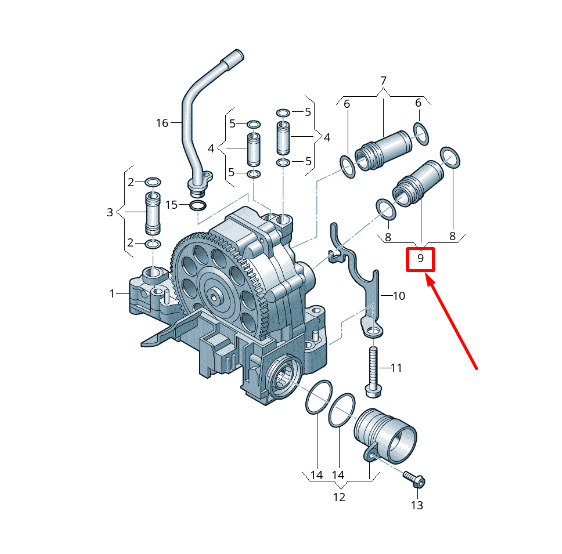 7
6
6
16
5
5
4
4
5
5
2
3
15
2
8
8
9
1
10
11
14
14
12
13