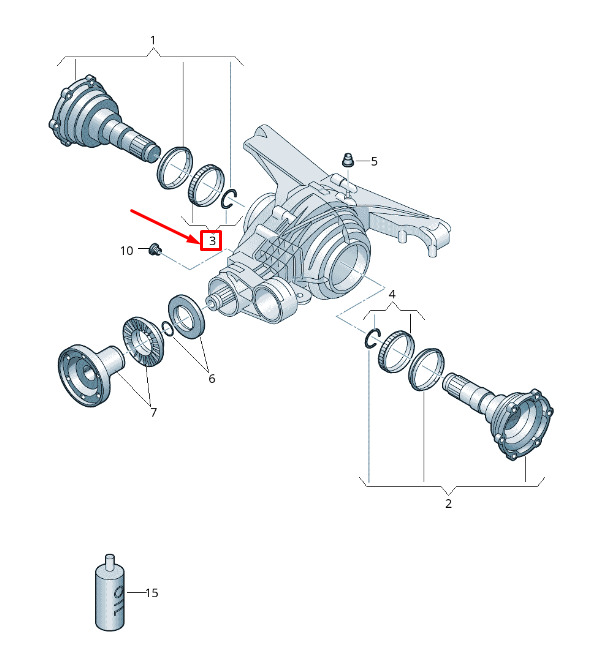 1
5
3
10
4
6
7
2
15