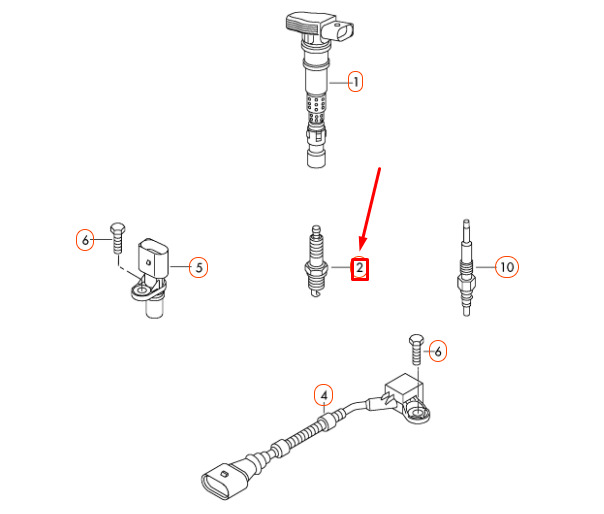 1
6
5
2
10
6
4