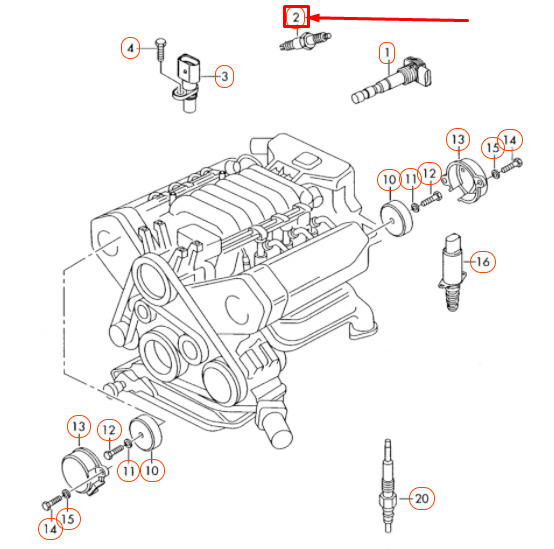 2
4
3
1
13
15
14
10
11
12
16
13
12
11
10
14
15
20