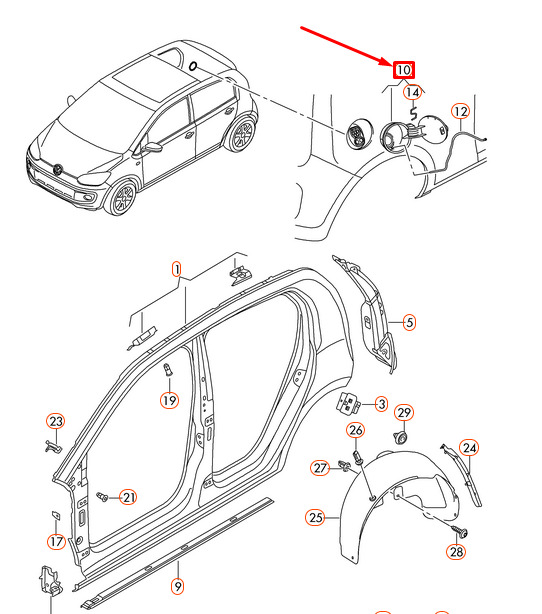 10
14
12
1
5
19
3
29
23
26
24
27
21
25
17
28
9