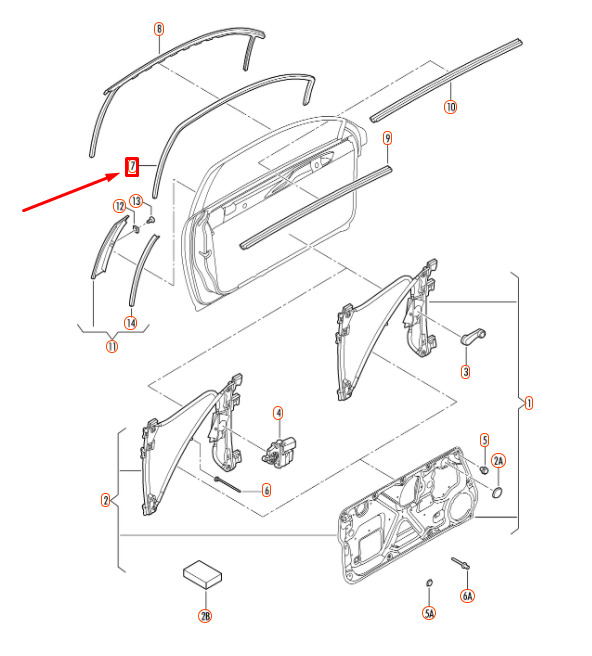 8
10
9
7
12
13
14
11
3
1
4
5
2A
6
2
2B
5A
6A