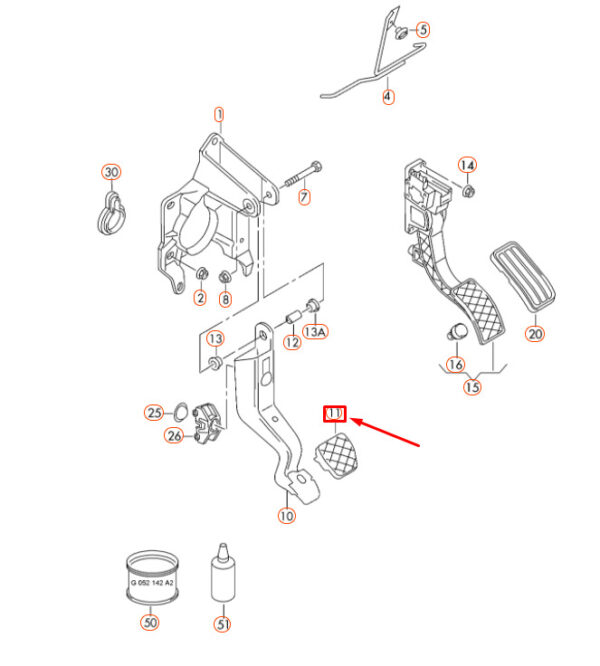 5
4
1
30
7
14
2
8
13
12
13A
20
16
15
25
26
11
10
G 052 142 A2
50
51