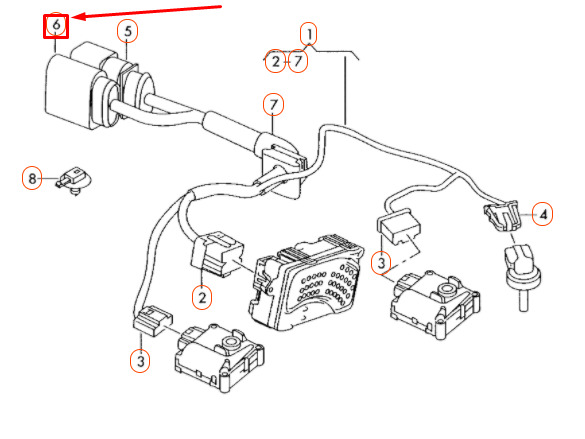 6
5
1
2-7
7
8
4
3
2
3