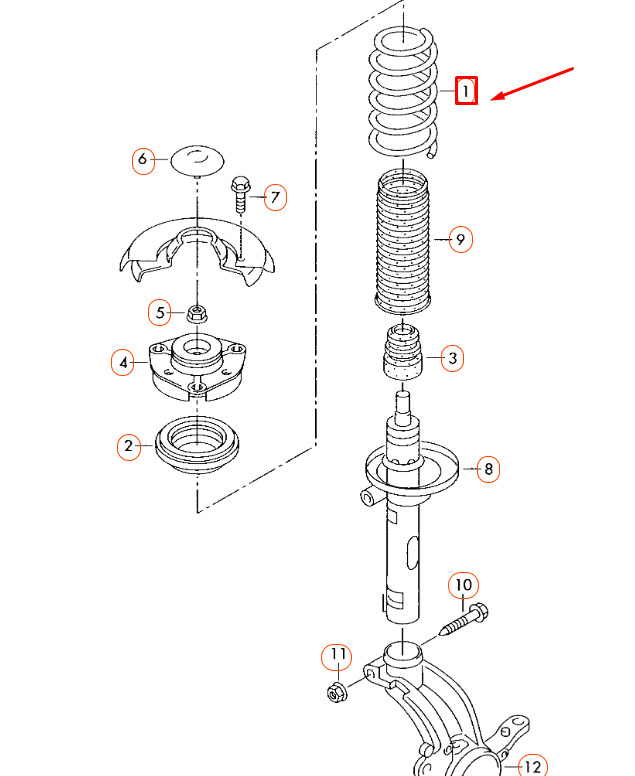 1
6
7
9
5
4
3
2
8
10
11
12