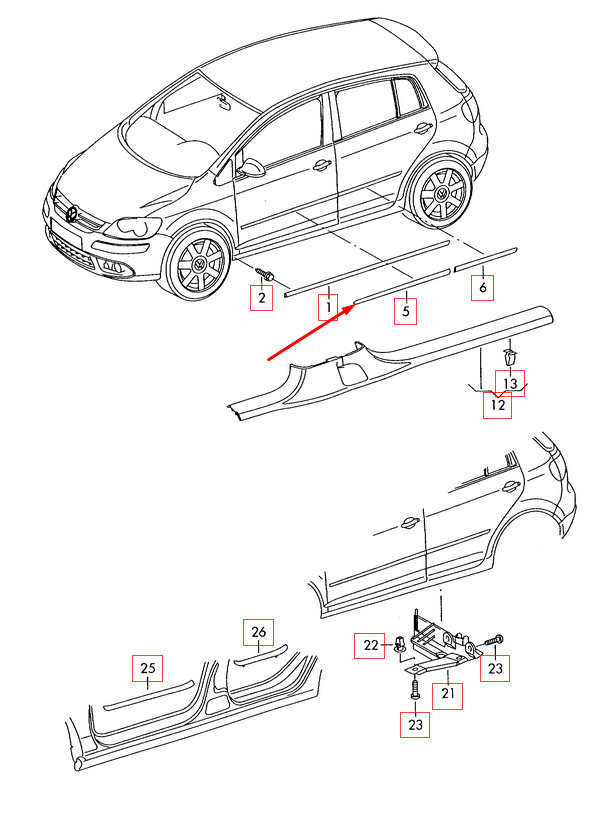 2
1
5
6
13
12
26
25
22
23
21
23