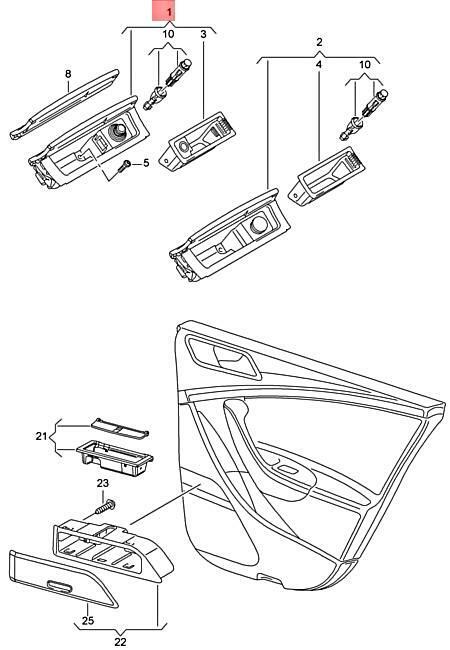 1
10
3
8
5
2
4
10
21
23
25
22