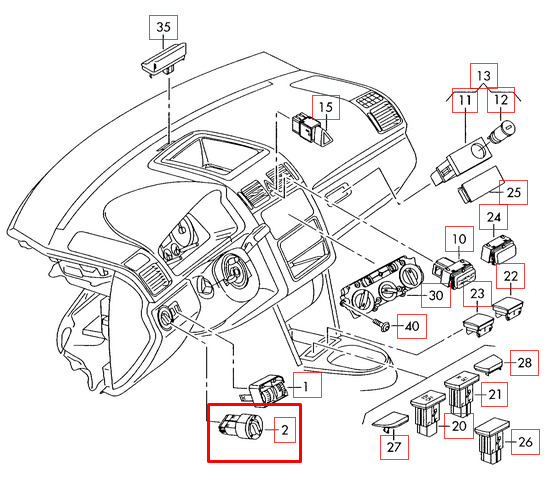 35
13
11
12
15
25
24
10
22
30
23
40
28
1
21
2
20
27
26