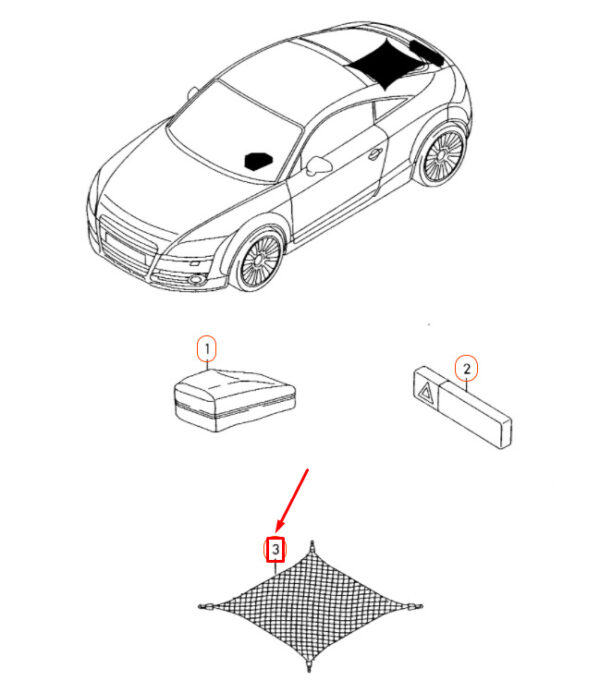 1

2

3