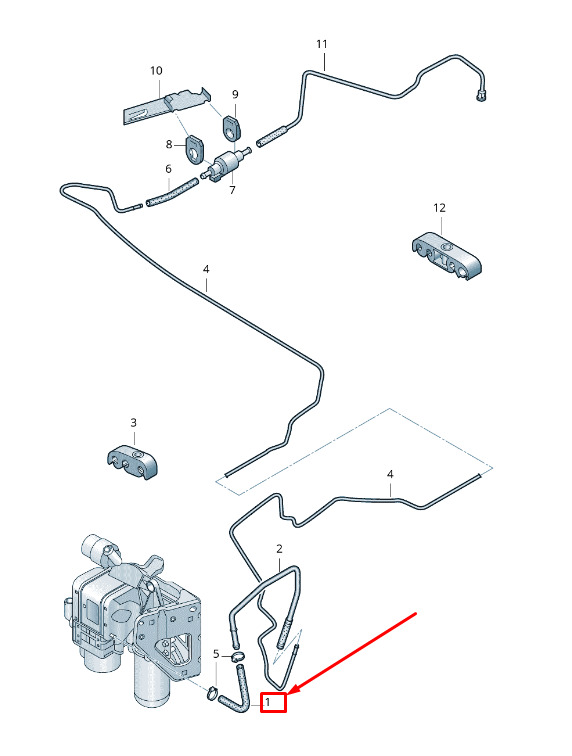 11
10
9
8
6
7
12
4
3
4
2
5
1