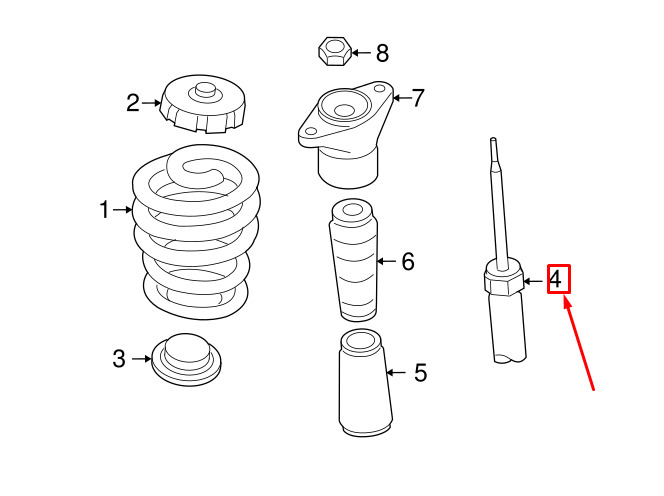 8
2
7
1
6
4
3
5