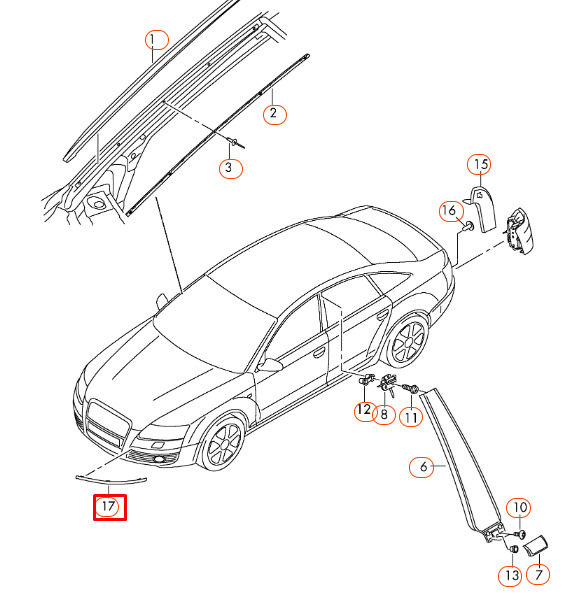 1
2
3
15
16
12
8
11
6
17
10
13
7