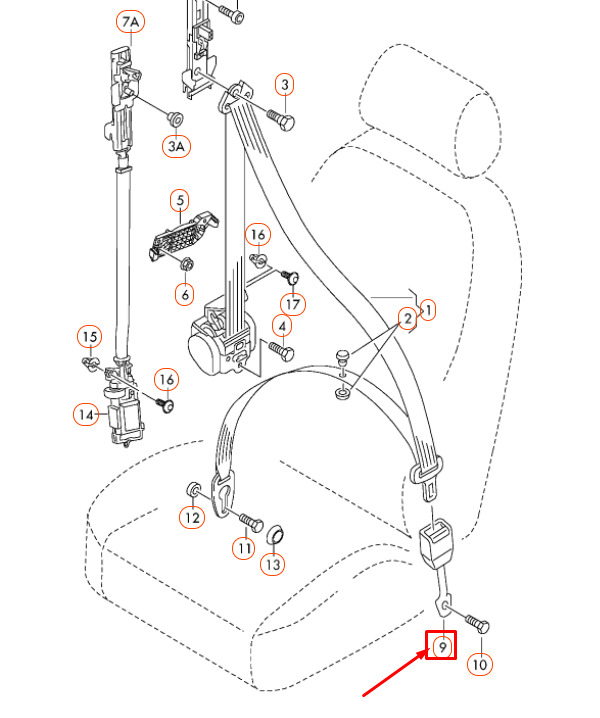 7A
3
3A
5
16
6
17
1
2
4
15
16
14
12
11
13
9
10