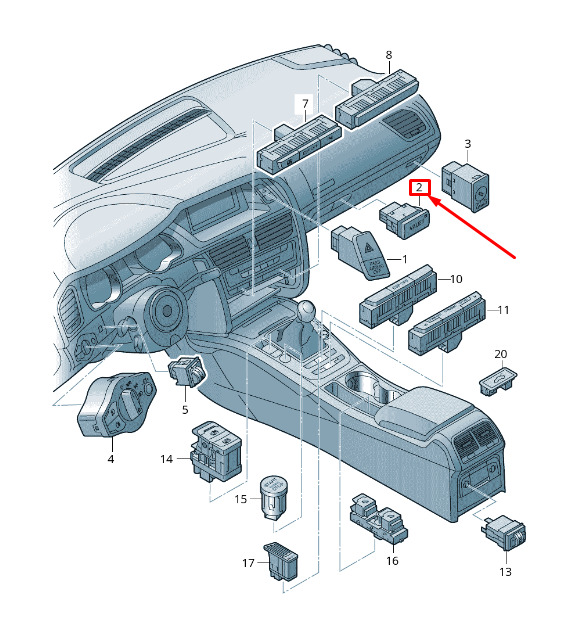 8
7
3
2
1
10
11
20
5
4
14
15
16
17
13