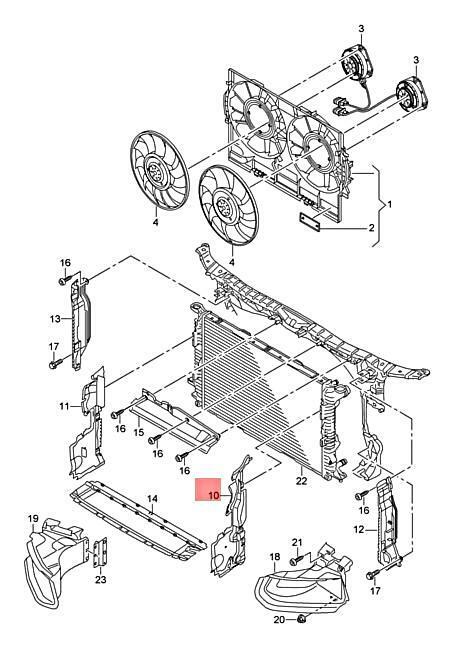 3
3
1
2
4
4
16
13
17
11
16
15
16
16
22
10
14
16
12
19
23
21
18
17
20