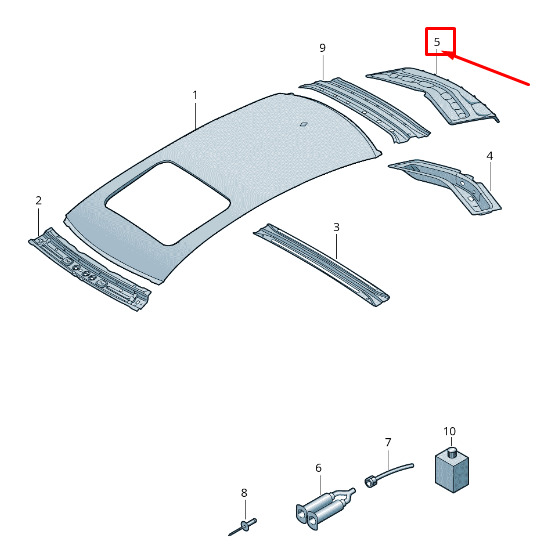 9
5
1
4
2
3
10
7
6
8