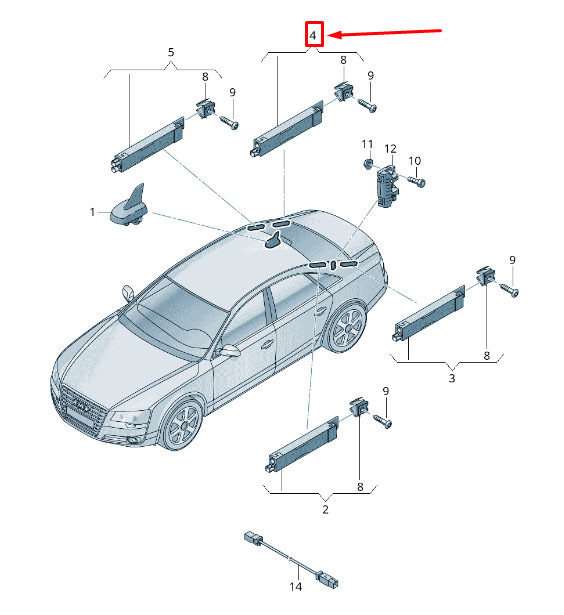 4
5
8
9
8
9
11
12
10
1
9
8
3
9
8
2
14