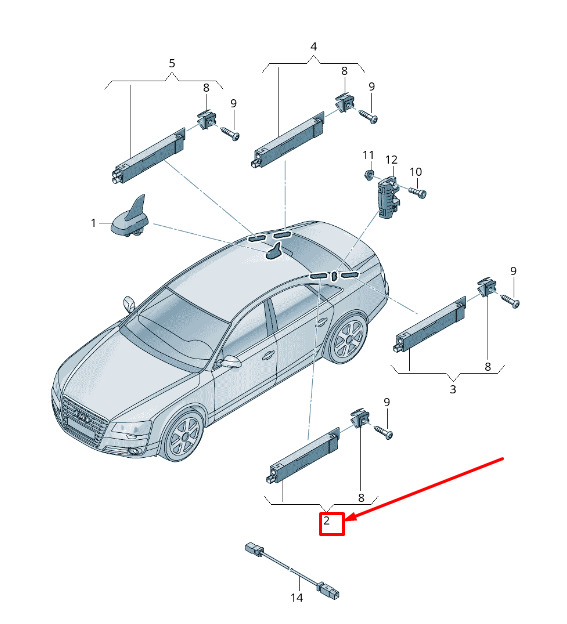 5
8
9
4
8
9
11
12
10
1
9
8
3
9
8
2
14