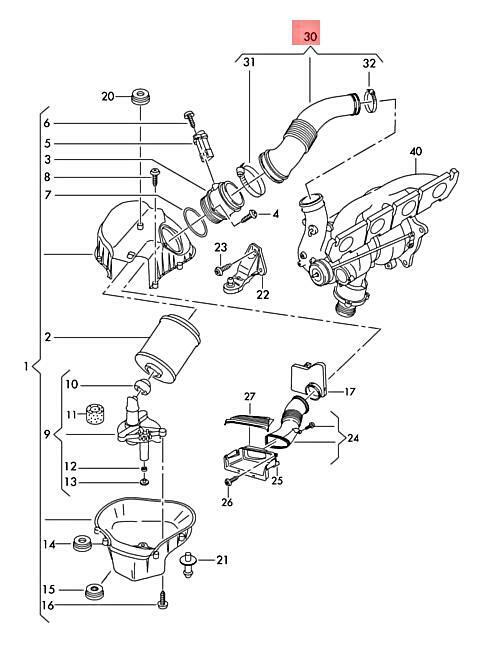 30
31
32
20
6
5
3
8
7
4
40
23
22
2
1
10
11
9
12
13
17
27
24
25
26
14
21
15
16