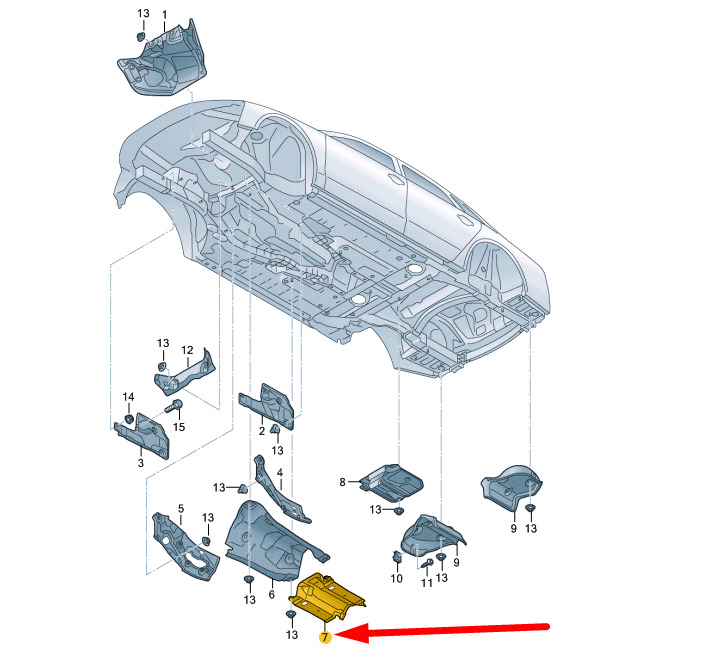 13 1

13 12

14

15

3

2

13

13 4

8

13

5 13

13

6

13

7

10

11 13

9

9

13