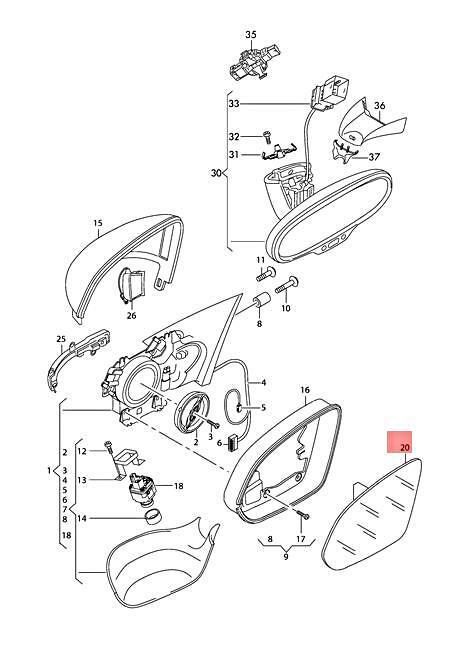 35
33
36
32
31
37
30
15
11
10
8
26
25
4
16
5
2
3
6
20
1
2
3
4
5
6
7
8
18
12
13
18
14
8
17
9