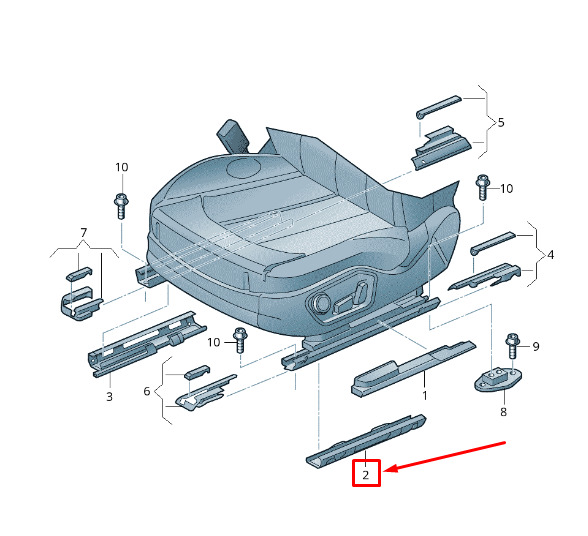 5
10
10
7
4
10
9
3
6
1
8
2