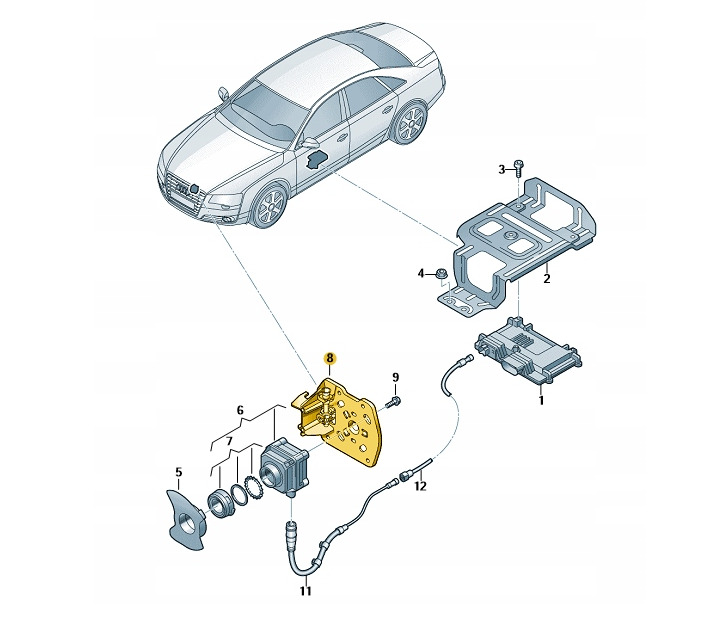 3
4
2
1
8
9
6
7
5
12
11