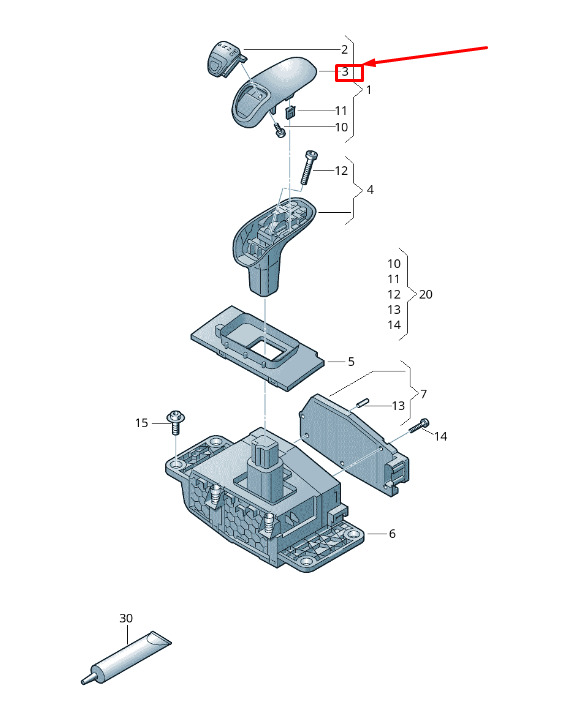 2
3
1
11
10
12
4
10
11
12
13
14
20
5
7
13
14
15
6
30