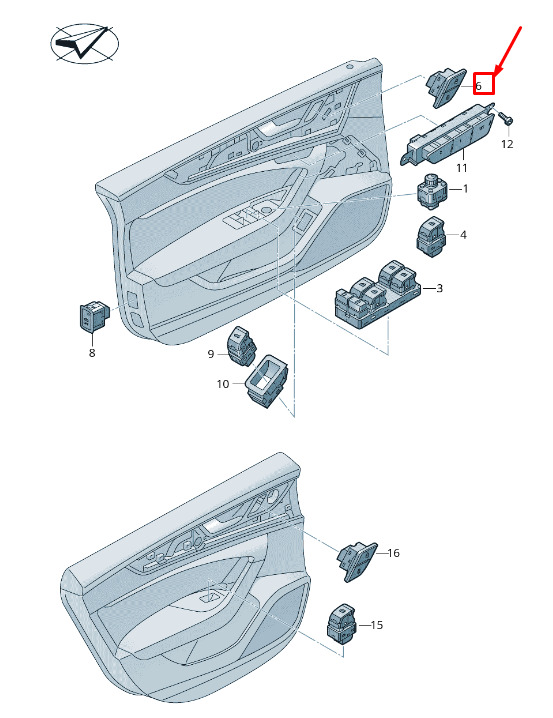 6
12
11
1
4
3
8
9
10
16
15